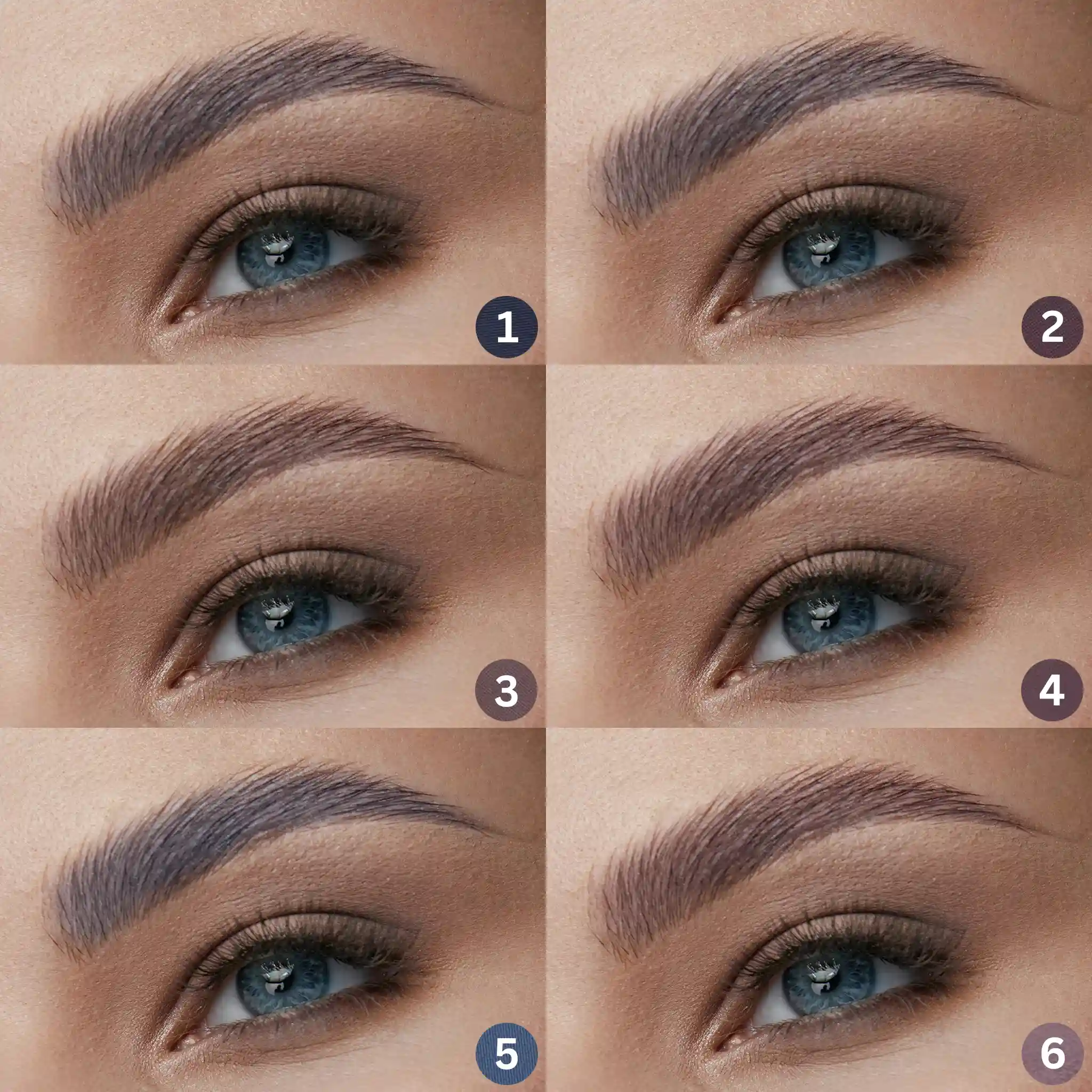 1

2

3

4

5

6